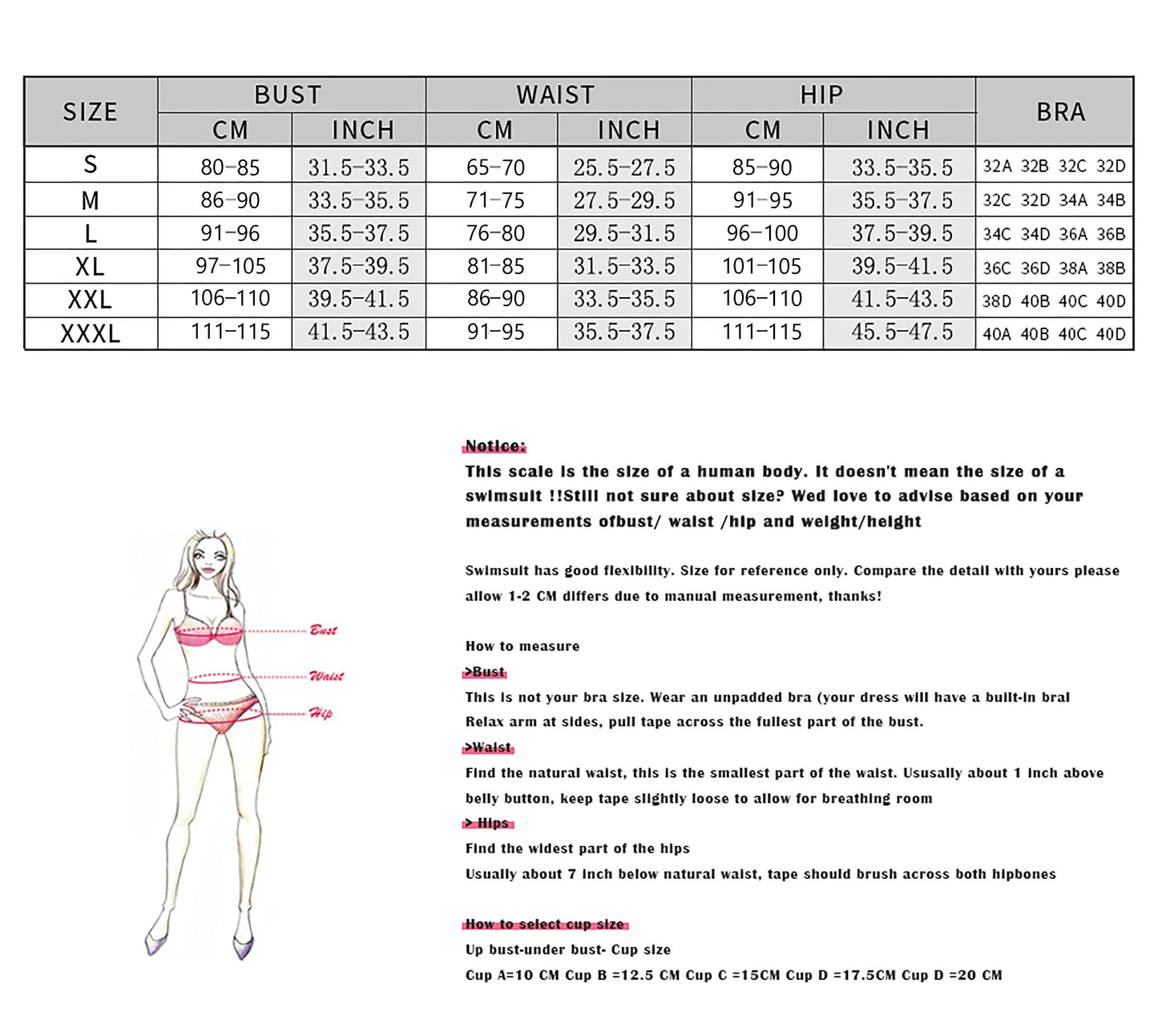 | SIZE | BUST CM | BUST INCH | WAIST CM | WAIST INCH | HIP CM | HIP INCH | BRA |
|---|---|---|---|---|---|---|---|
| S | 80-85 | 31.5-33.5 | 65-70 | 25.5-27.5 | 85-90 | 33.5-35.5 | 32A 32B 32C 32D |
| M | 86-90 | 33.5-35.5 | 71-75 | 27.5-29.5 | 91-95 | 35.5-37.5 | 32C 32D 34A 34B |
| L | 91-96 | 35.5-37.5 | 76-80 | 29.5-31.5 | 96-100 | 37.5-39.5 | 34C 34D 36A 36B |
| XL | 97-105 | 37.5-39.5 | 81-85 | 31.5-33.5 | 101-105 | 39.5-41.5 | 36C 36D 38A 38B |
| XXL | 106-110 | 39.5-41.5 | 86-90 | 33.5-35.5 | 106-110 | 41.5-43.5 | 38D 40B 40C 40D |
| XXXL | 111-115 | 41.5-43.5 | 91-95 | 35.5-37.5 | 111-115 | 45.5-47.5 | 40A 40B 40C 40D |

Bust
Waist
Hip

Notice:
This scale is the size of a human body. It doesn't mean the size of a swimsuit !!Still not sure about size? Wed love to advise based on your measurements ofbust/ waist /hip and weight/height

Swimsuit has good flexibility. Size for reference only. Compare the detail with yours please allow 1-2 CM differs due to manual measurement, thanks!

How to measure
>Bust
This is not your bra size. Wear an unpadded bra (your dress will have a built-in bral
Relax arm at sides, pull tape across the fullest part of the bust.
>Waist
Find the natural waist, this is the smallest part of the waist. Ususally about 1 inch above belly button, keep tape slightly loose to allow for breathing room
> Hips
Find the widest part of the hips
Usually about 7 inch below natural waist, tape should brush across both hipbones

How to select cup size
Up bust-under bust- Cup size
Cup A=10 CM Cup B =12.5 CM Cup C =15CM Cup D =17.5CM Cup D =20 CM